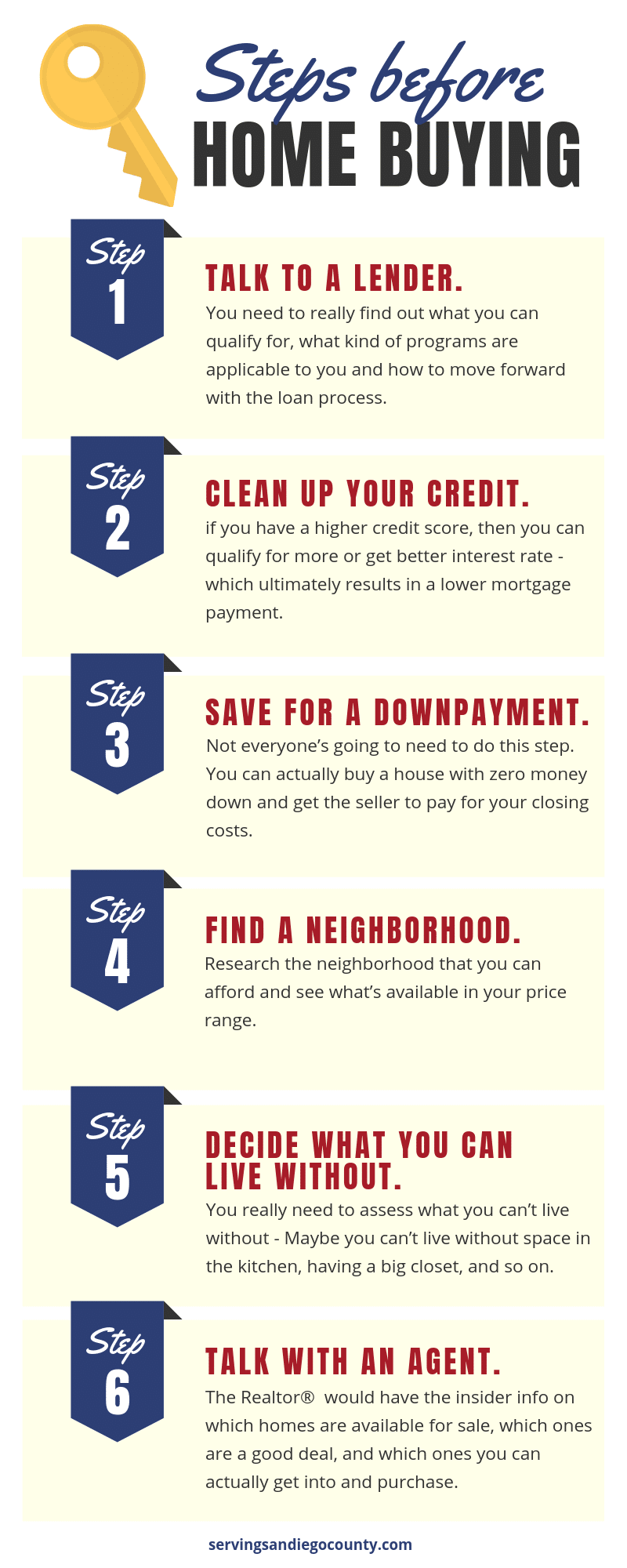 Steps before
HOME BUYING

Step 1

TALK TO A LENDER.
You need to really find out what you can qualify for, what kind of programs are applicable to you and how to move forward with the loan process.

Step 2

CLEAN UP YOUR CREDIT.
if you have a higher credit score, then you can qualify for more or get better interest rate - which ultimately results in a lower mortgage payment.

Step 3

SAVE FOR A DOWNPAYMENT.
Not everyone's going to need to do this step. You can actually buy a house with zero money down and get the seller to pay for your closing costs.

Step 4

FIND A NEIGHBORHOOD.
Research the neighborhood that you can afford and see what's available in your price range.

Step 5

DECIDE WHAT YOU CAN LIVE WITHOUT.
You really need to assess what you can't live without - Maybe you can't live without space in the kitchen, having a big closet, and so on.

Step 6

TALK WITH AN AGENT.
The Realtor® would have the insider info on which homes are available for sale, which ones are a good deal, and which ones you can actually get into and purchase.

servingsandiegocounty.com