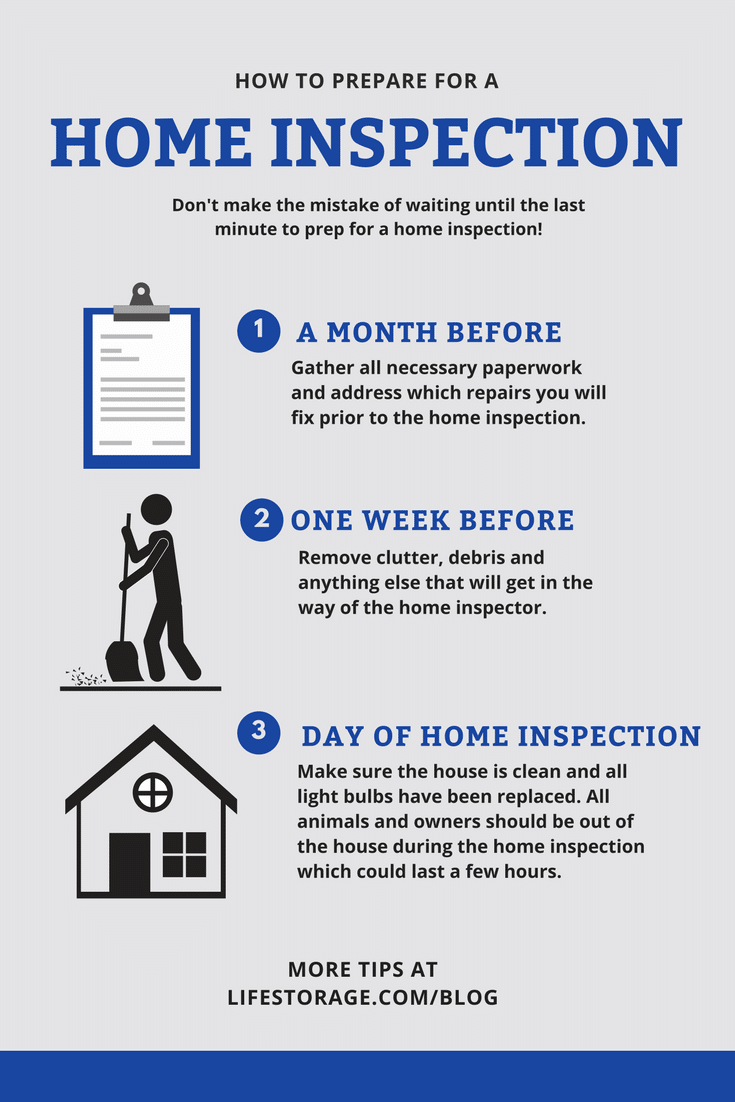 HOW TO PREPARE FOR A

HOME INSPECTION

Don't make the mistake of waiting until the last minute to prep for a home inspection!

1 A MONTH BEFORE

Gather all necessary paperwork and address which repairs you will fix prior to the home inspection.

2 ONE WEEK BEFORE

Remove clutter, debris and anything else that will get in the way of the home inspector.

3 DAY OF HOME INSPECTION

Make sure the house is clean and all light bulbs have been replaced. All animals and owners should be out of the house during the home inspection which could last a few hours.

MORE TIPS AT
LIFESTORAGE.COM/BLOG