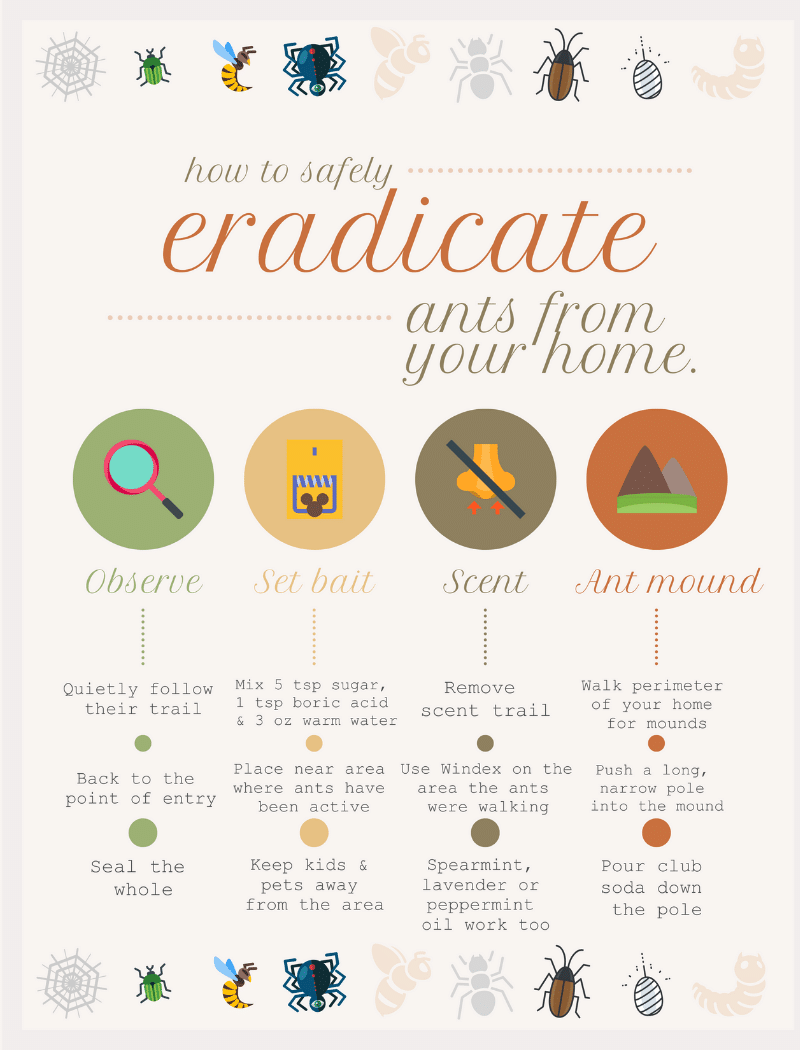 how to safely

eradicate

ants from your home.

Observe

Quietly follow their trail

Back to the point of entry

Seal the whole

Set bait

Mix 5 tsp sugar, 1 tsp boric acid & 3 oz warm water

Place near area where ants have been active

Keep kids & pets away from the area

Scent

Remove scent trail

Use Windex on the area the ants were walking

Spearmint, lavender or peppermint oil work too

Ant mound

Walk perimeter of your home for mounds

Push a long, narrow pole into the mound

Pour club soda down the pole